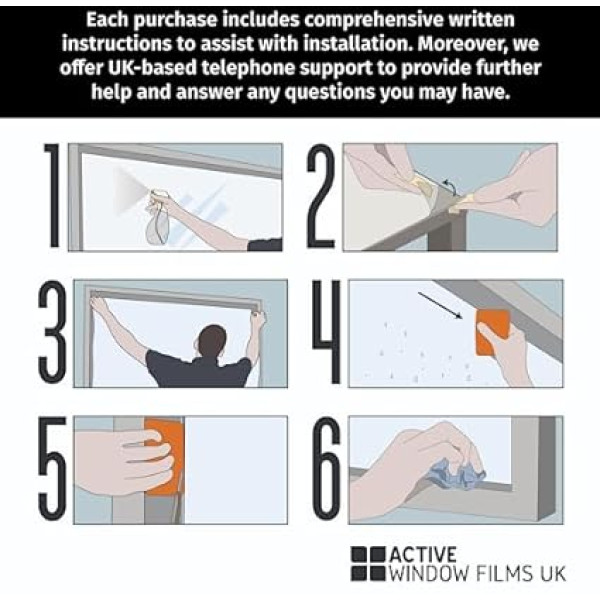 Each purchase includes comprehensive written instructions to assist with installation. Moreover, we offer UK-based telephone support to provide further help and answer any questions you may have.

1

2

3

4

5

6

ACTIVE
WINDOW FILMS UK