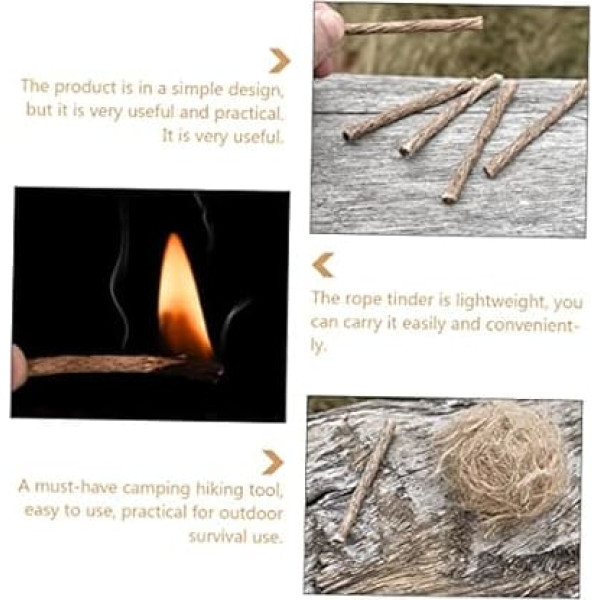 The product is in a simple design, but it is very useful and practical. It is very useful.

The rope tinder is lightweight, you can carry it easily and conveniently.

A must-have camping hiking tool, easy to use, practical for outdoor survival use.