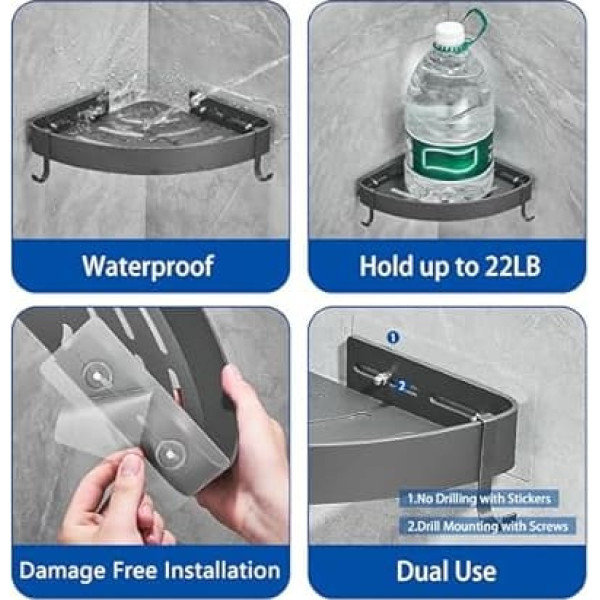 Waterproof

Hold up to 22LB

Damage Free Installation

1

2

1.No Drilling with Stickers

2.Drill Mounting with Screws

Dual Use