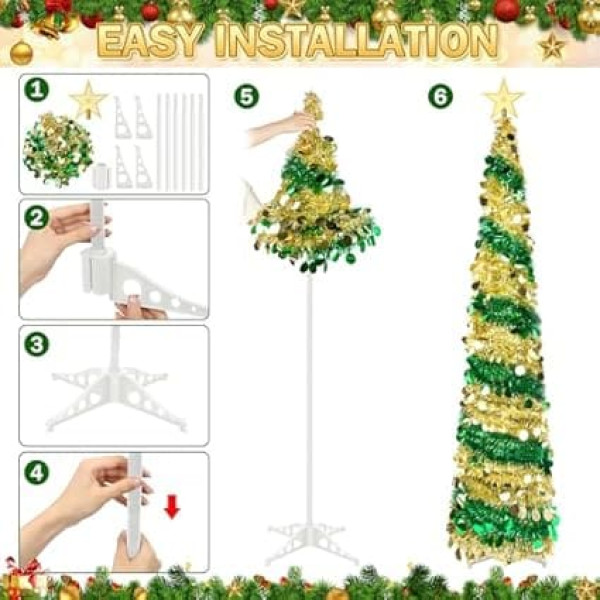 EASY INSTALLATION

1

2

3

4

5

6