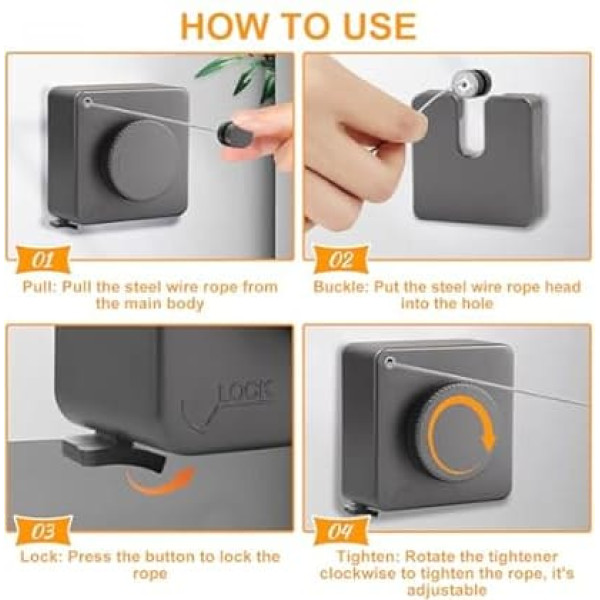 HOW TO USE

01

Pull: Pull the steel wire rope from the main body

02

Buckle: Put the steel wire rope head into the hole

LOCK

03

Lock: Press the button to lock the rope

04

Tighten: Rotate the tightener clockwise to tighten the rope, it's adjustable