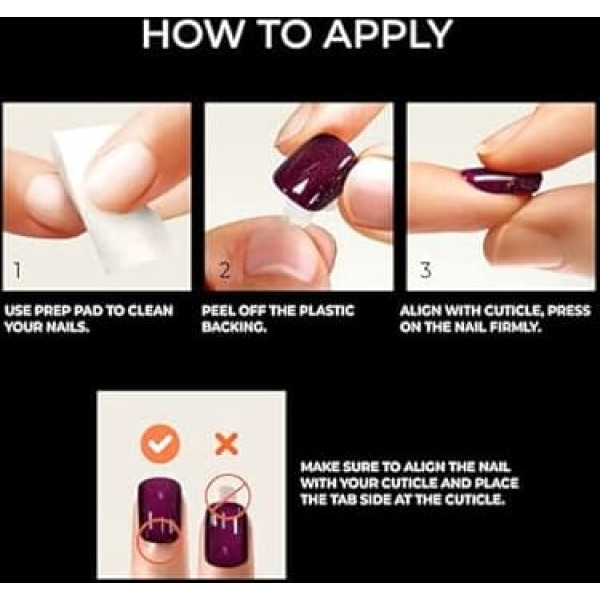 HOW TO APPLY

1

USE PREP PAD TO CLEAN YOUR NAILS.

2

PEEL OFF THE PLASTIC BACKING.

3

ALIGN WITH CUTICLE, PRESS ON THE NAIL FIRMLY.

MAKE SURE TO ALIGN THE NAIL WITH YOUR CUTICLE AND PLACE THE TAB SIDE AT THE CUTICLE.