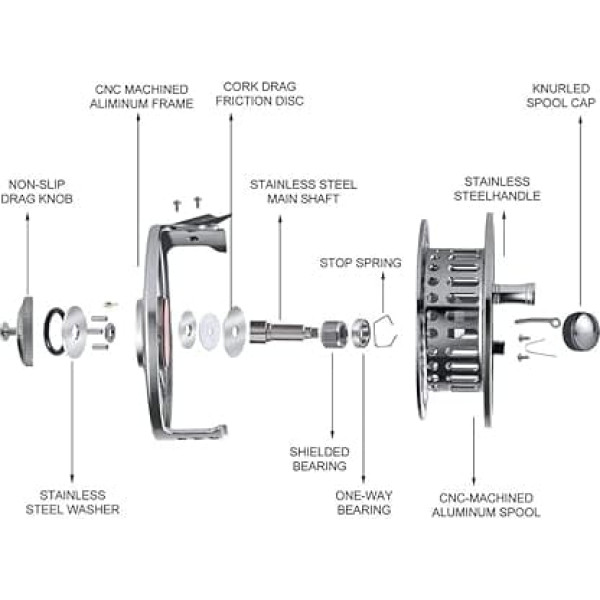 CNC MACHINED ALIMINUM FRAME

CORK DRAG FRICTION DISC

KNURLED SPOOL CAP

NON-SLIP DRAG KNOB

STAINLESS STEEL MAIN SHAFT

STAINLESS STEELHANDLE

STOP SPRING

SHIELDED BEARING

STAINLESS STEEL WASHER

ONE-WAY BEARING

CNC-MACHINED ALUMINUM SPOOL